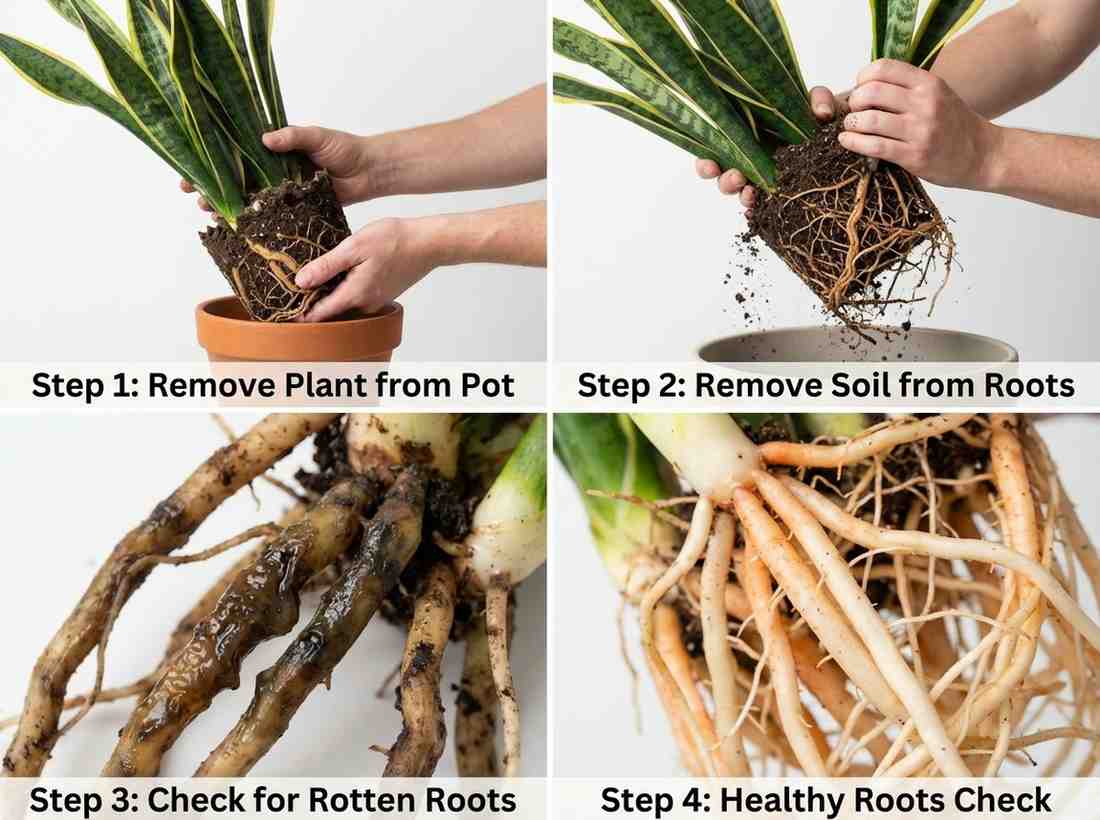 Step 1: Remove Plant from Pot

Step 2: Remove Soil from Roots

Step 3: Check for Rotten Roots

Step 4: Healthy Roots Check