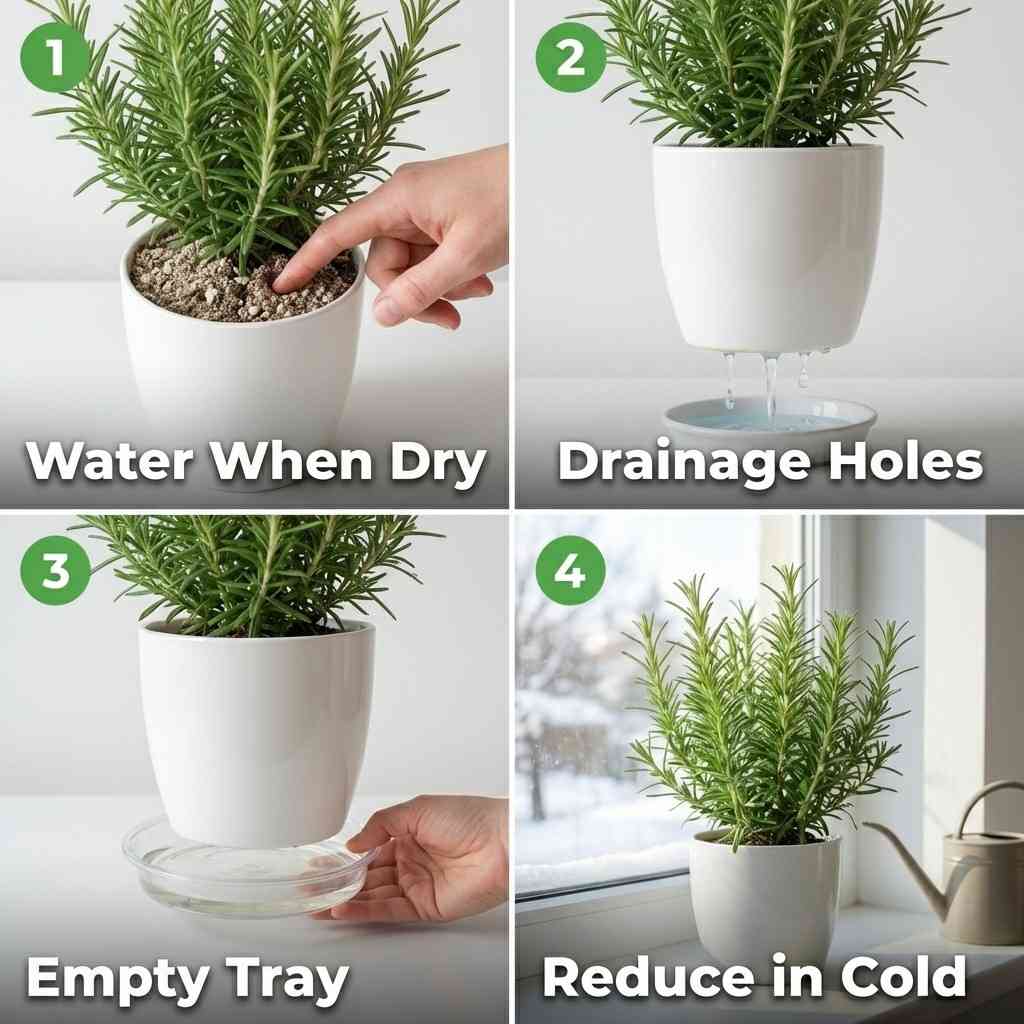 1

Water When Dry

2

Drainage Holes

3

Empty Tray

4

Reduce in Cold