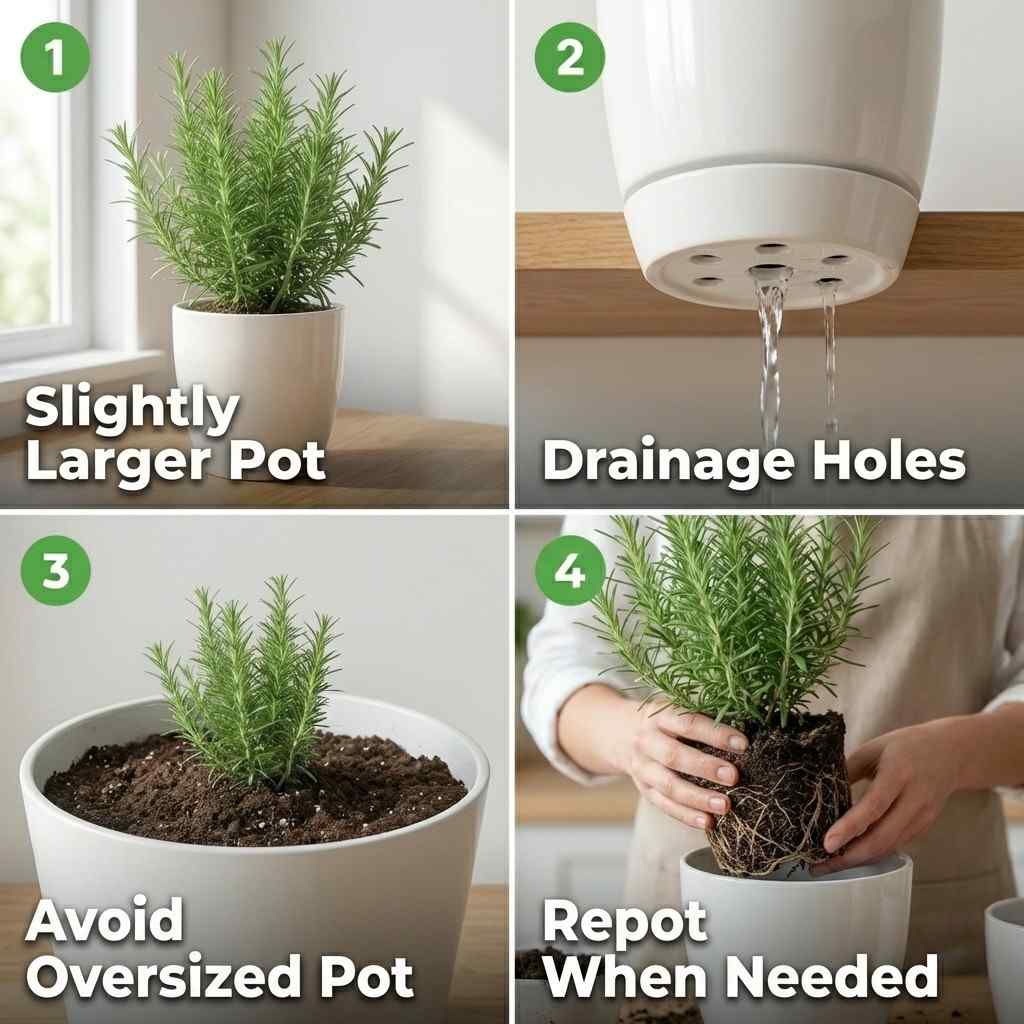 1
Slightly Larger Pot

2
Drainage Holes

3
Avoid Oversized Pot

4
Repot When Needed