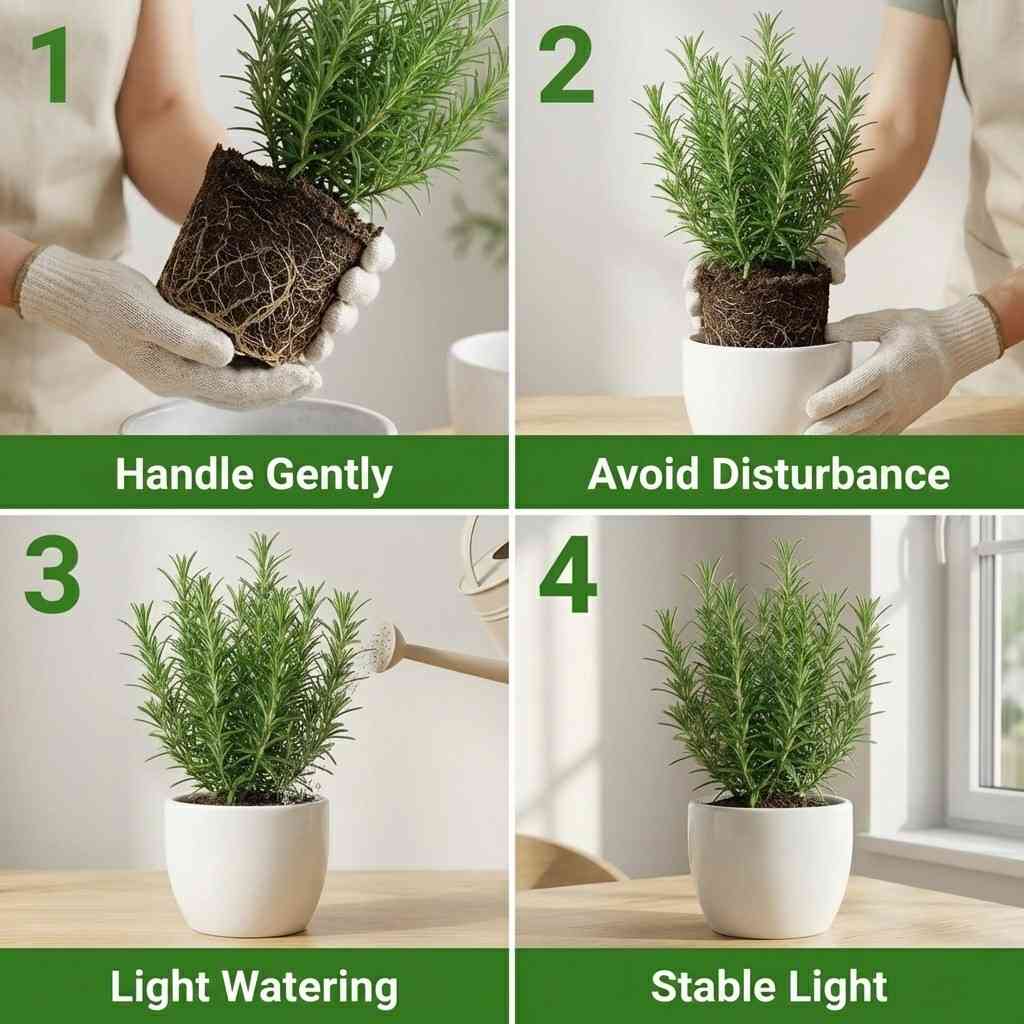 1

Handle Gently

2

Avoid Disturbance

3

Light Watering

4

Stable Light