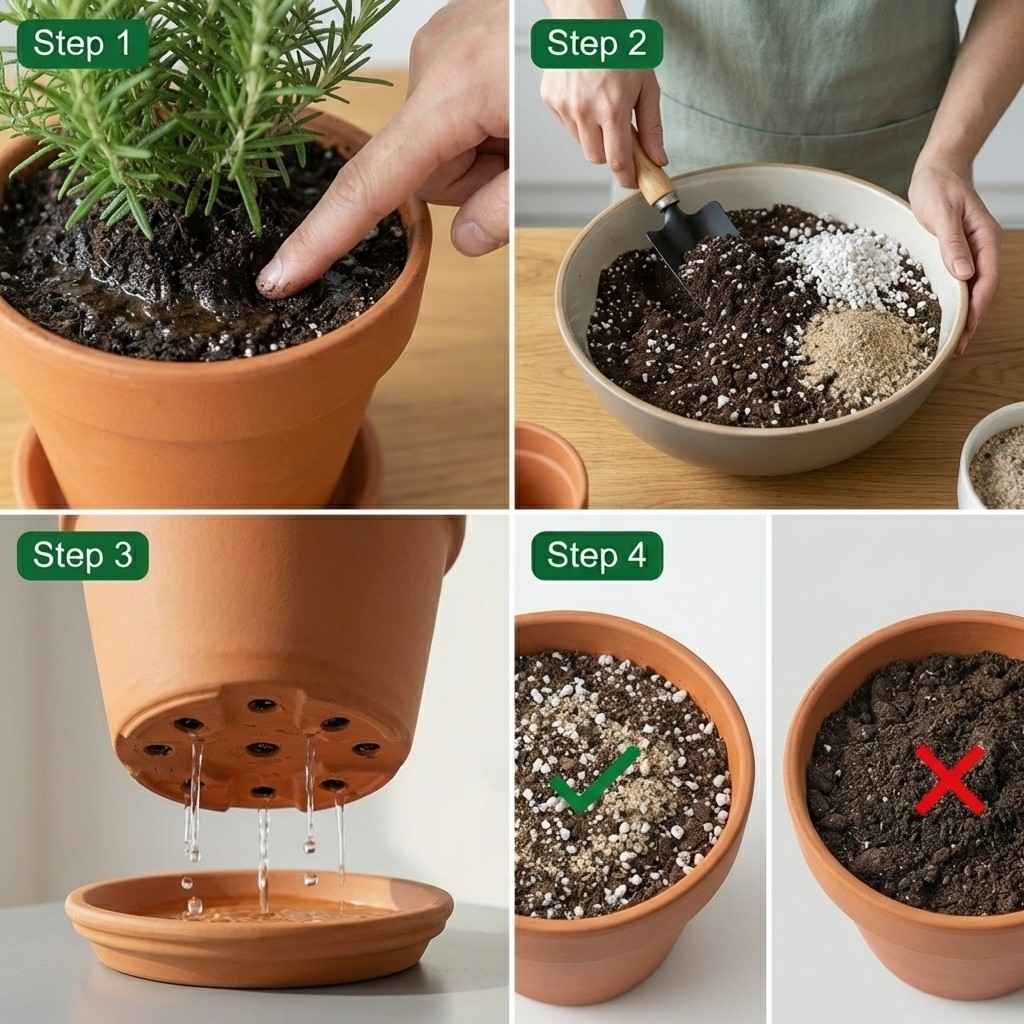 Step 1

Step 2

Step 3

Step 4