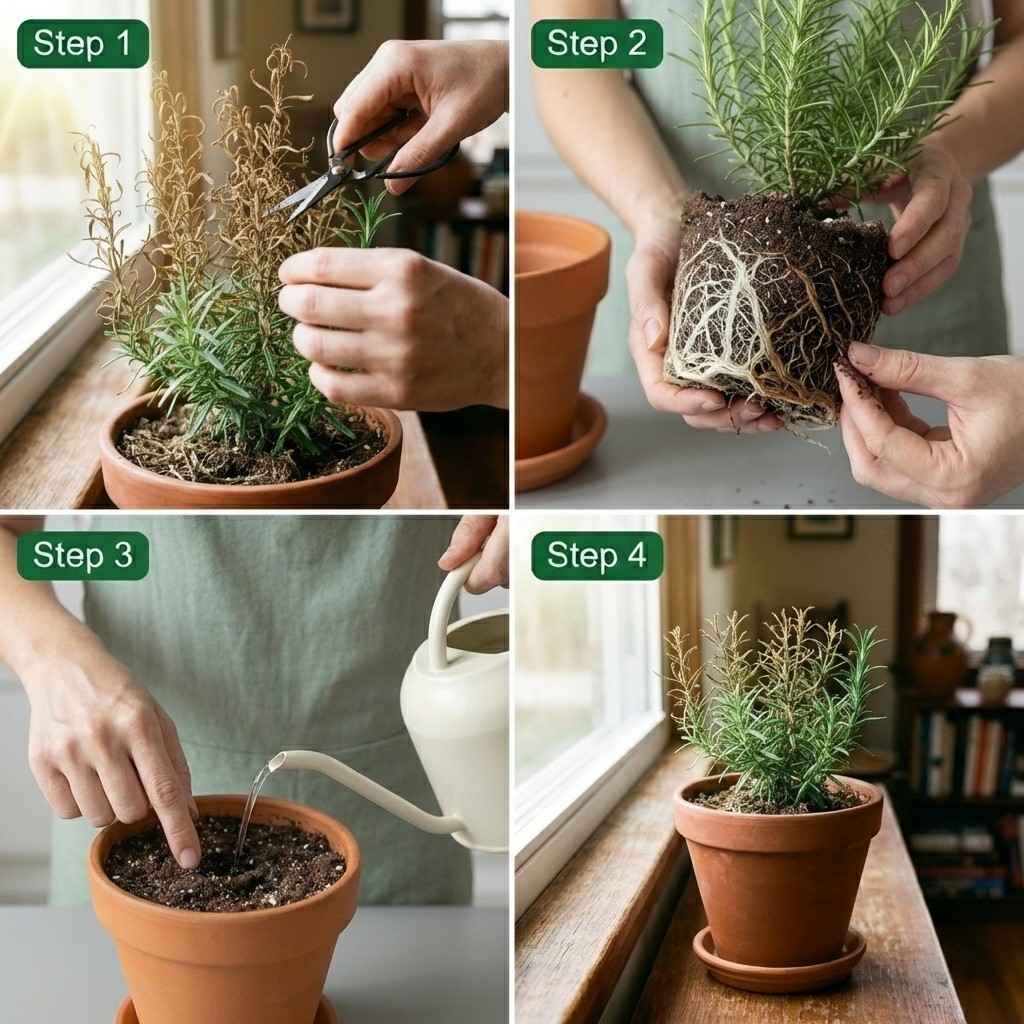 Step 1

Step 2

Step 3

Step 4