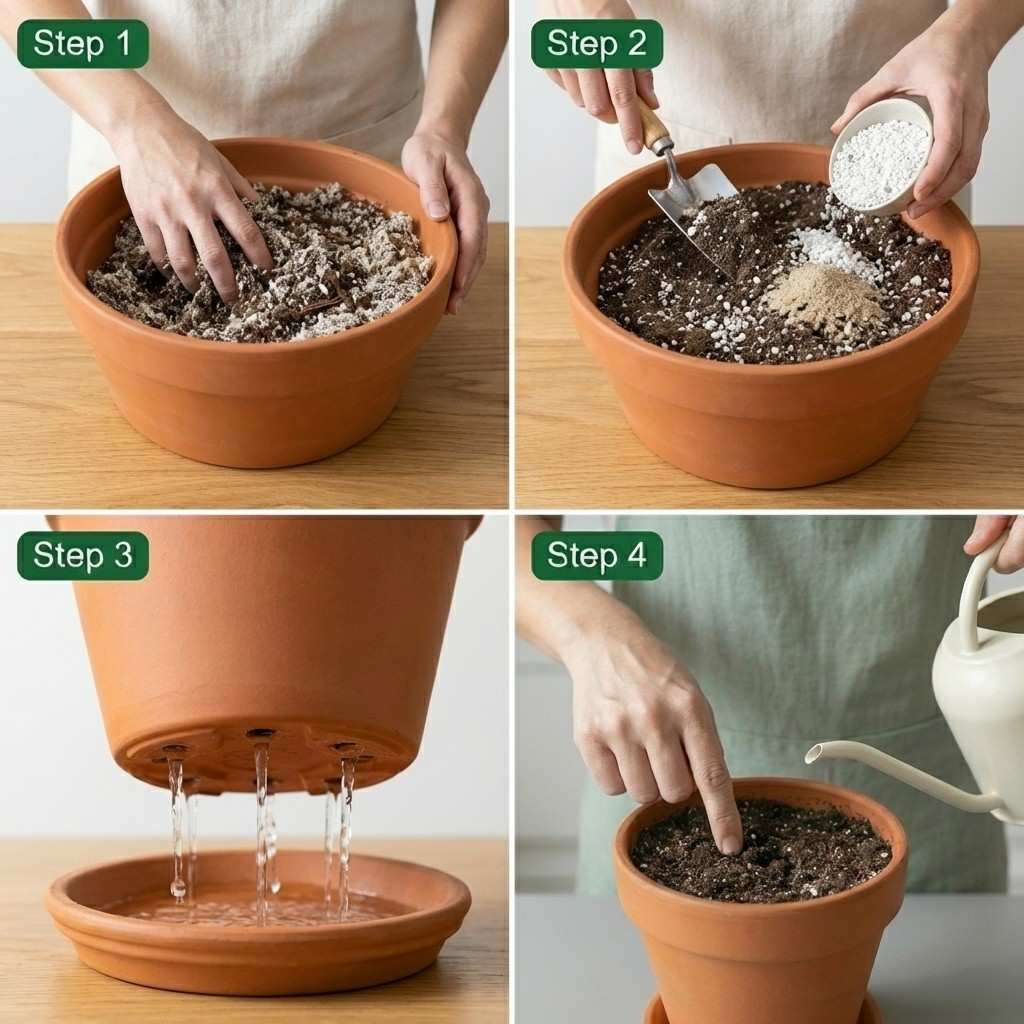 Step 1

Step 2

Step 3

Step 4