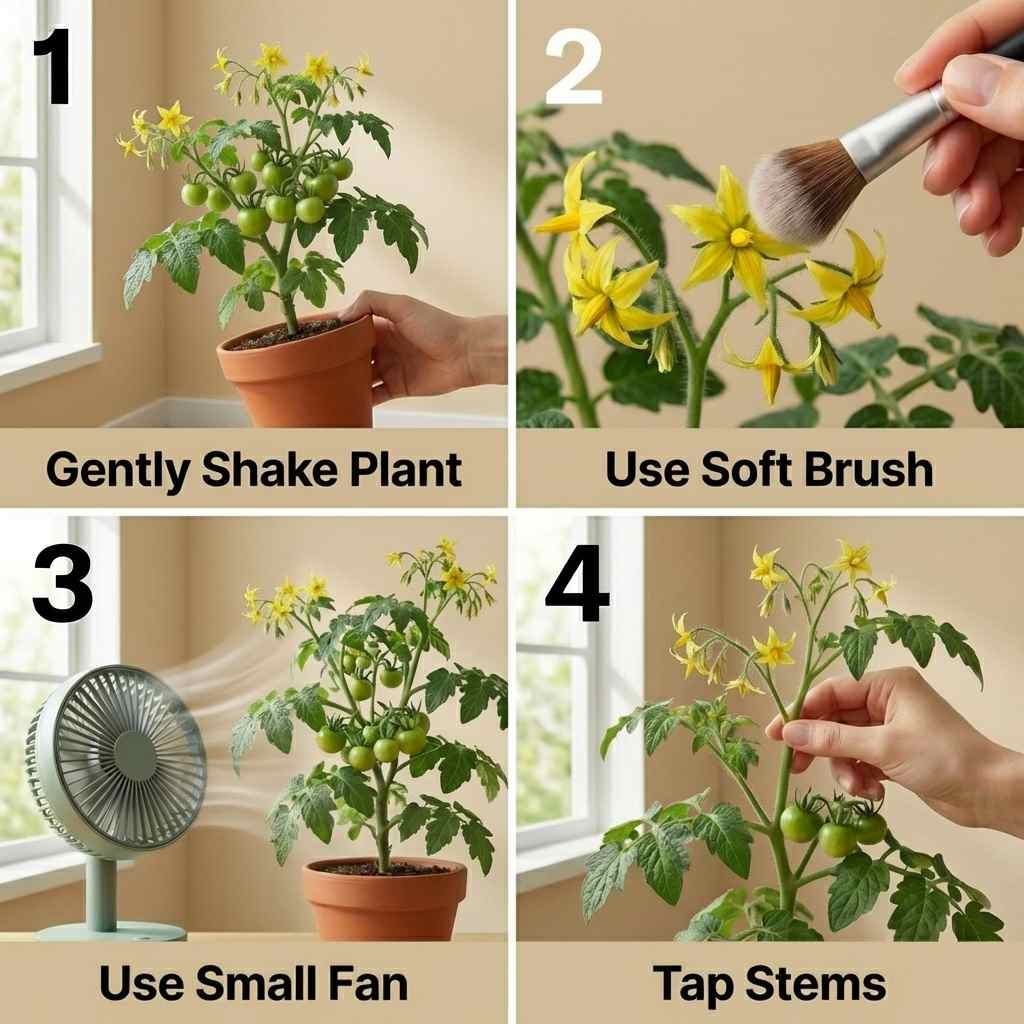 1

Gently Shake Plant

2

Use Soft Brush

3

Use Small Fan

4

Tap Stems