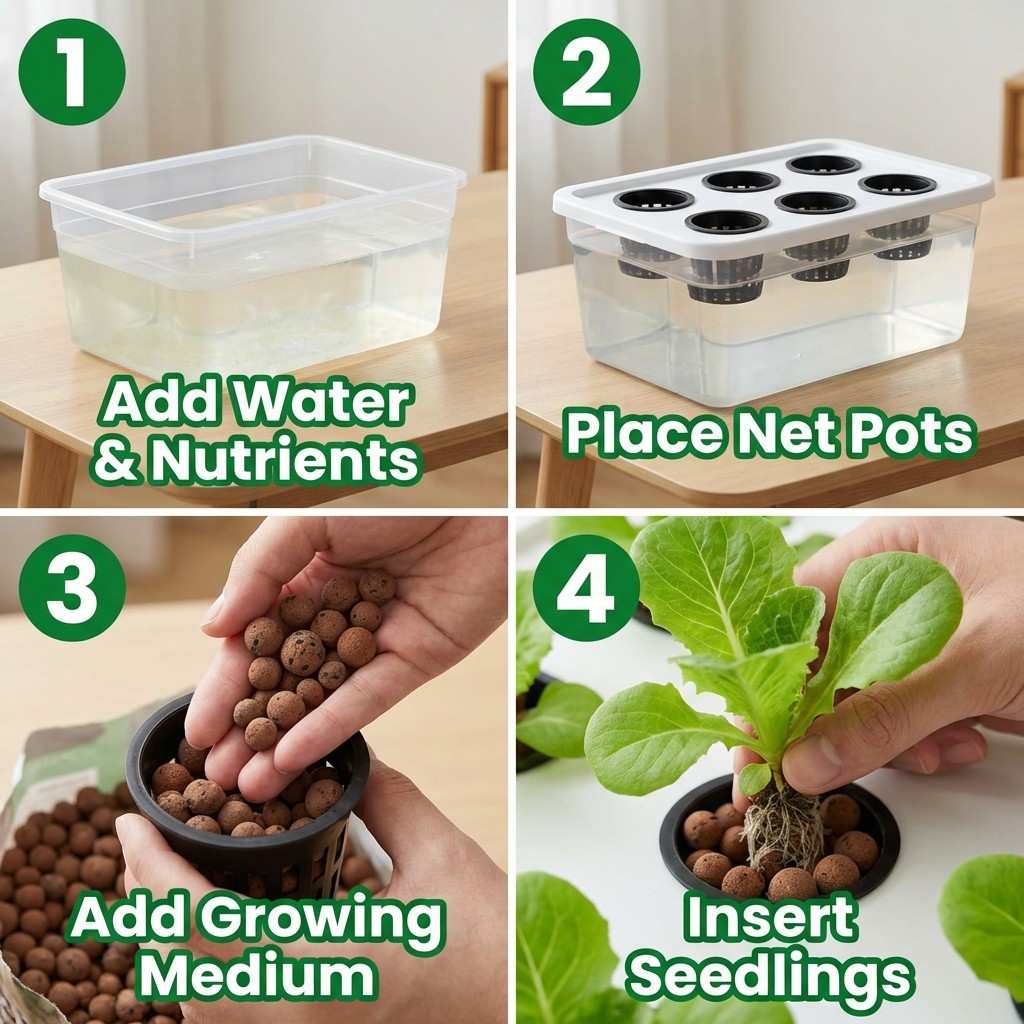 1
Add Water & Nutrients

2
Place Net Pots

3
Add Growing Medium

4
Insert Seedlings