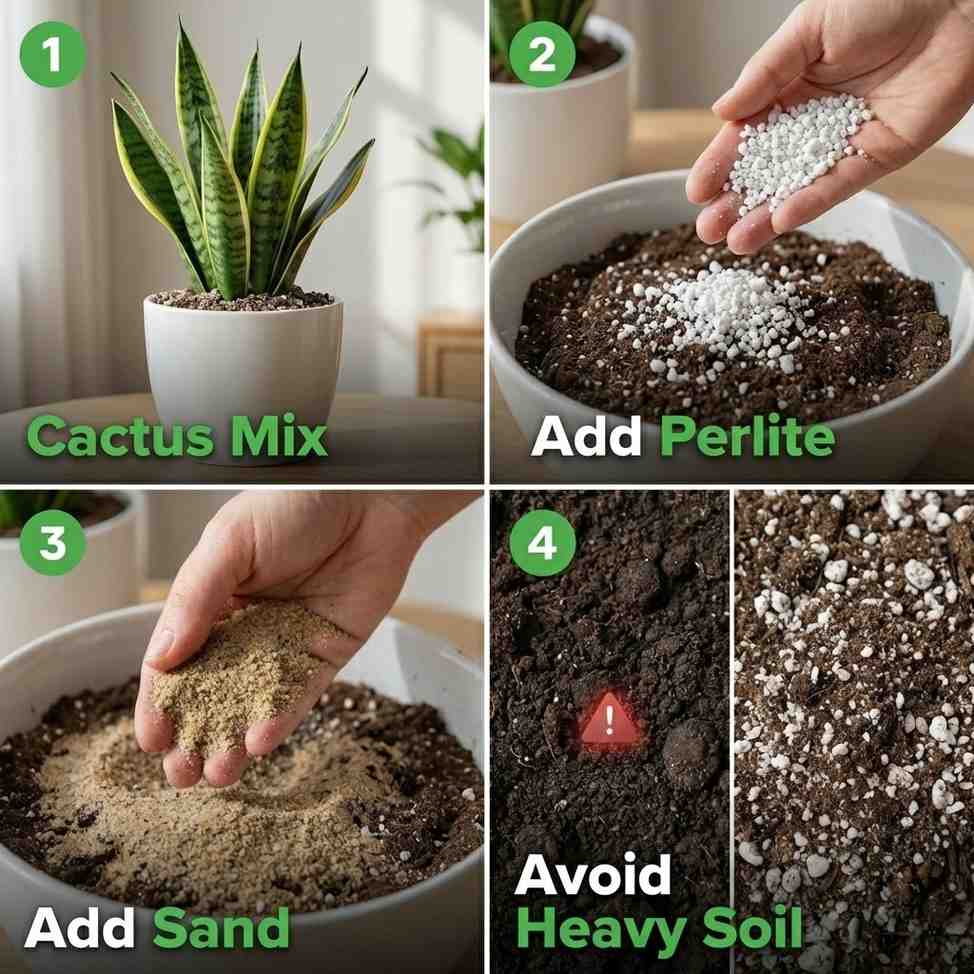 1
Cactus Mix

2
Add Perlite

3
Add Sand

4
!
Avoid Heavy Soil