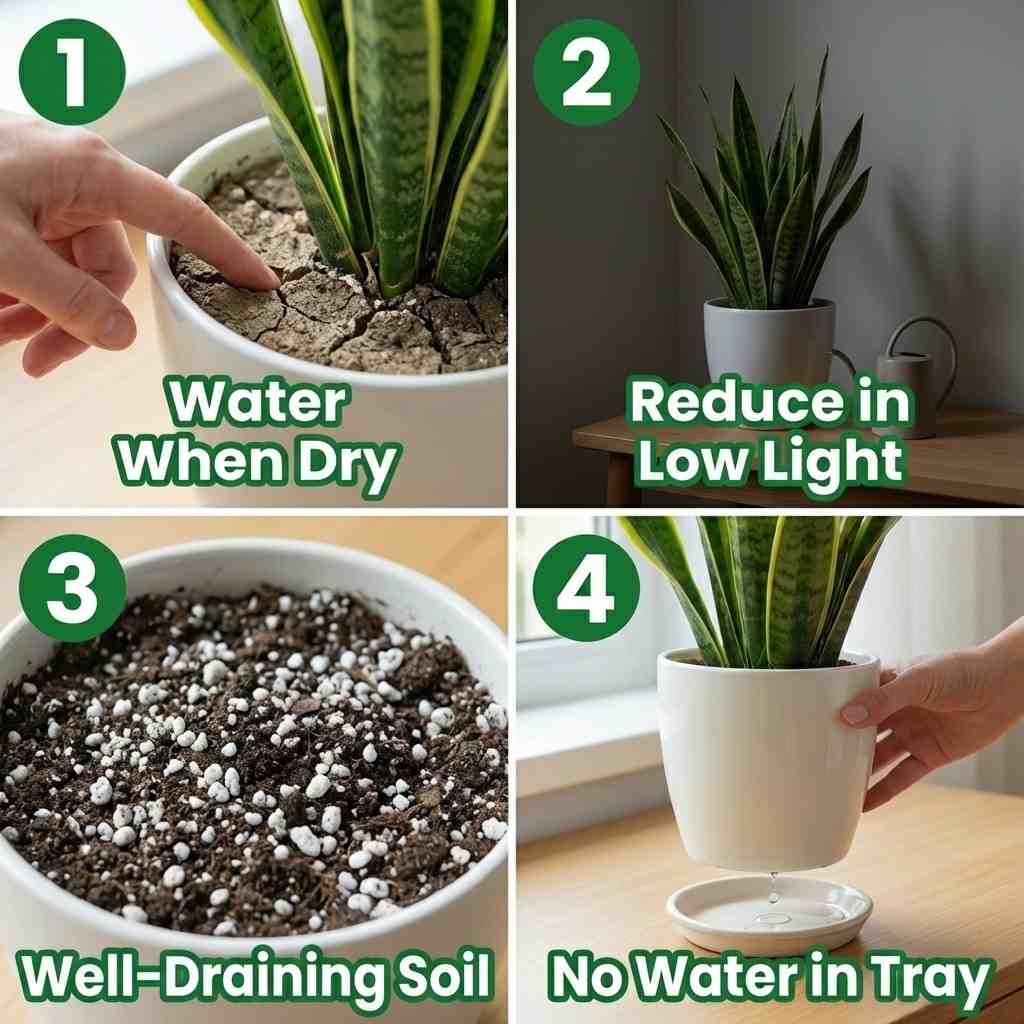 1
Water When Dry

2
Reduce in Low Light

3
Well-Draining Soil

4
No Water in Tray